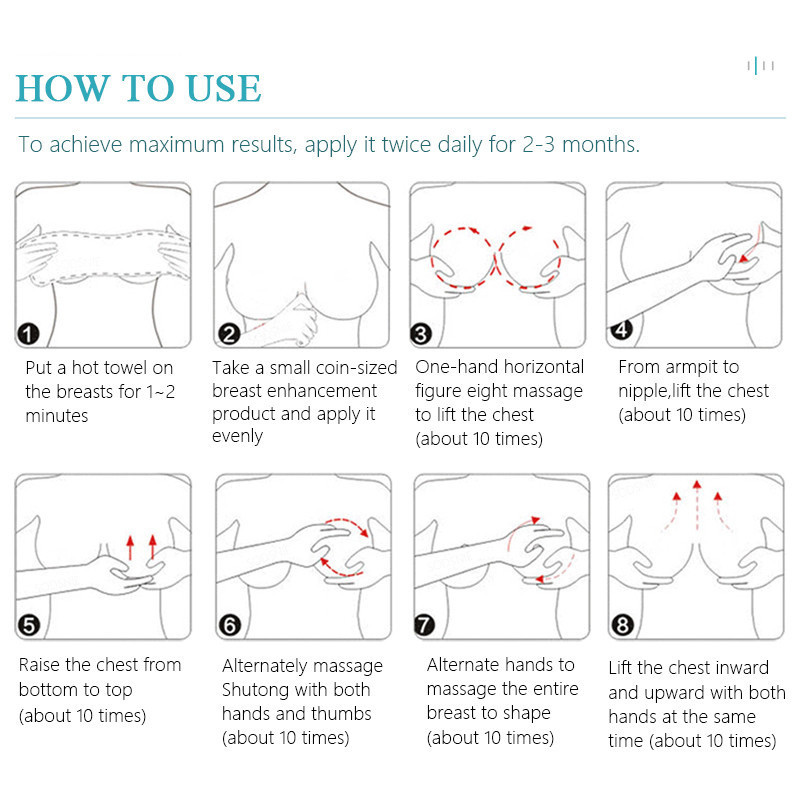 HOW TO USE

To achieve maximum results, apply it twice daily for 2-3 months.

1
Put a hot towel on the breasts for 1~2 minutes

2
Take a small coin-sized breast enhancement product and apply it evenly

3
One-hand horizontal figure eight massage to lift the chest (about 10 times)

4
From armpit to nipple,lift the chest (about 10 times)

5
Raise the chest from bottom to top (about 10 times)

6
Alternately massage Shutong with both hands and thumbs (about 10 times)

7
Alternate hands to massage the entire breast to shape (about 10 times)

8
Lift the chest inward and upward with both hands at the same time (about 10 times)