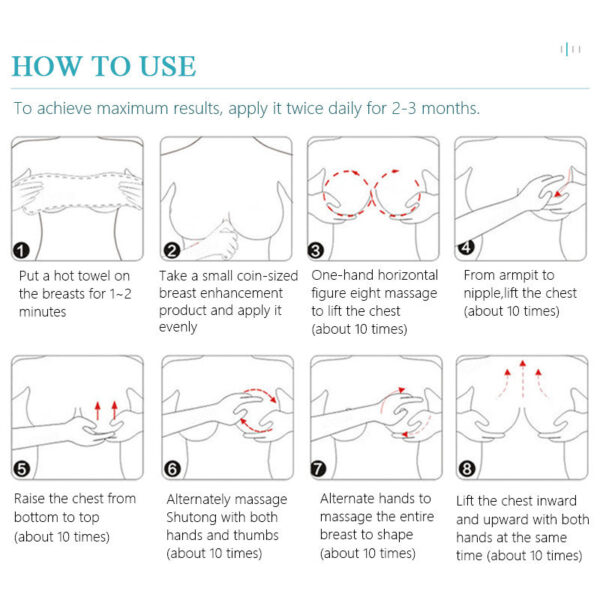 HOW TO USE

To achieve maximum results, apply it twice daily for 2-3 months.

1

Put a hot towel on the breasts for 1~2 minutes

2

Take a small coin-sized breast enhancement product and apply it evenly

3

One-hand horizontal figure eight massage to lift the chest (about 10 times)

4

From armpit to nipple,lift the chest (about 10 times)

5

Raise the chest from bottom to top (about 10 times)

6

Alternately massage Shutong with both hands and thumbs (about 10 times)

7

Alternate hands to massage the entire breast to shape (about 10 times)

8

Lift the chest inward and upward with both hands at the same time (about 10 times)